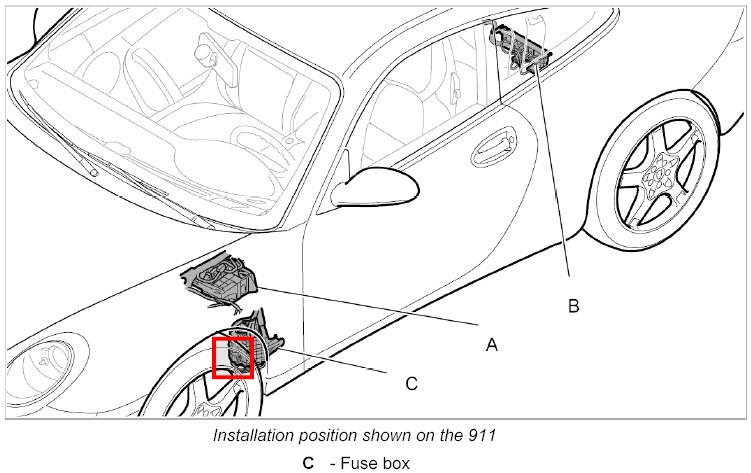 B

A

C

Installation position shown on the 911

C - Fuse box