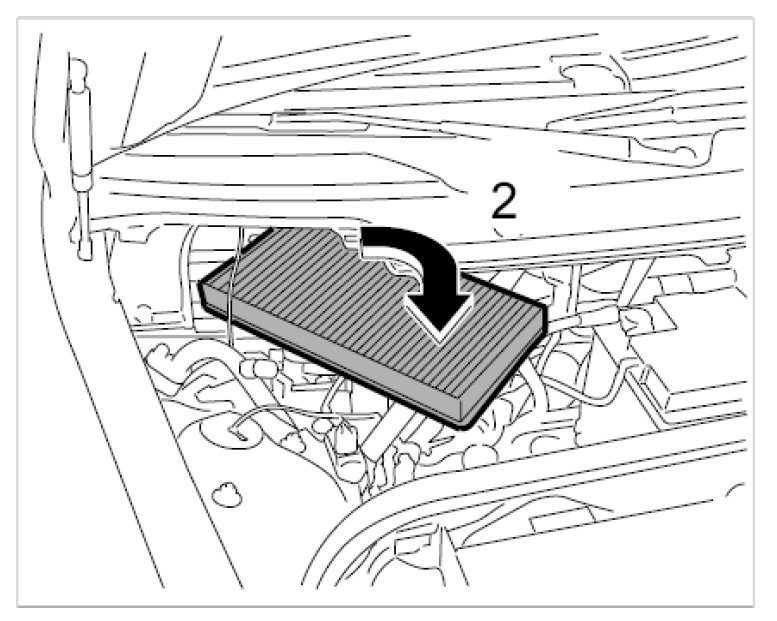 2