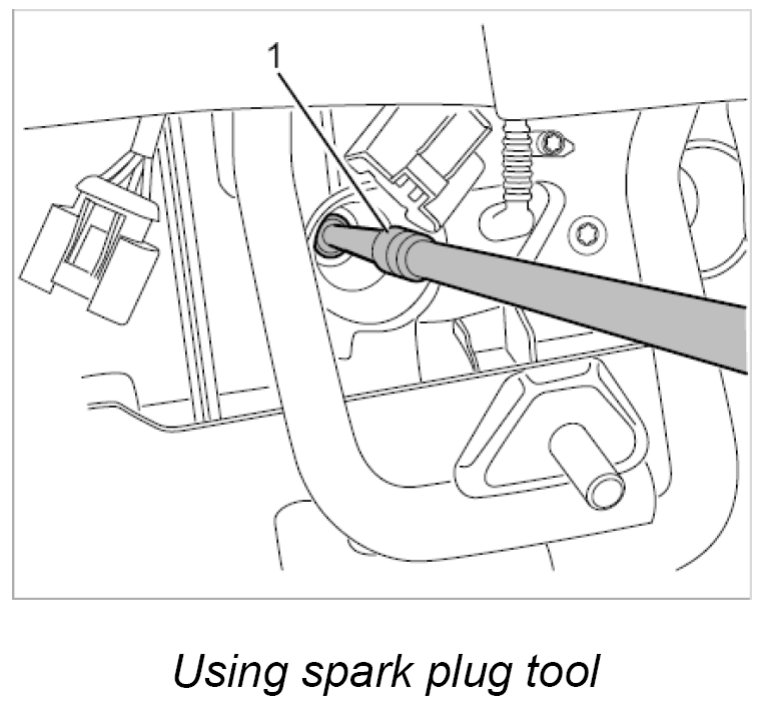 1

Using spark plug tool