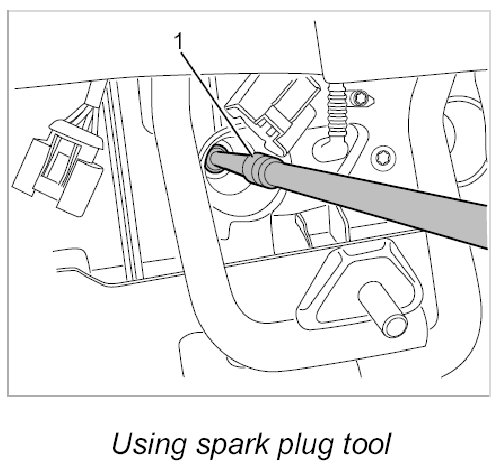 1

Using spark plug tool