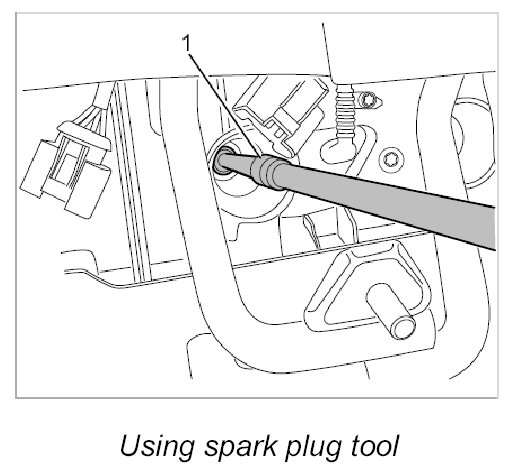 1

Using spark plug tool