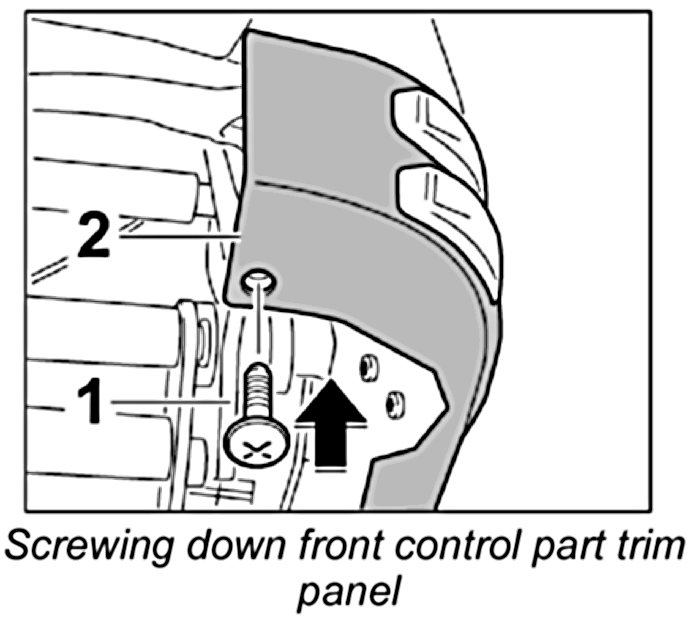 2

1

Screwing down front control part trim panel