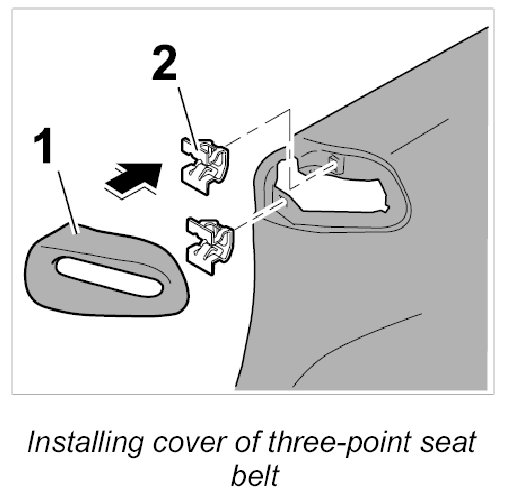 2

1

Installing cover of three-point seat belt