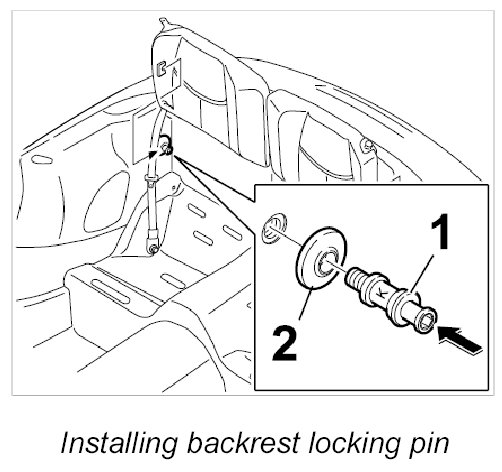 1

2

Installing backrest locking pin