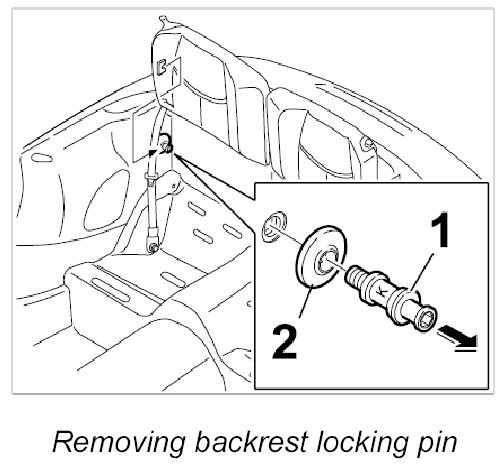 1

2

Removing backrest locking pin