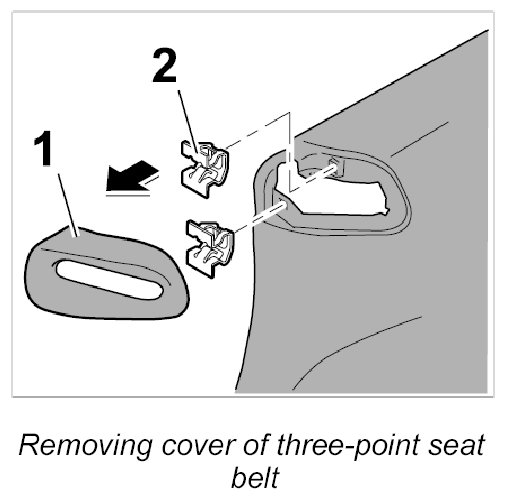 2

1

Removing cover of three-point seat belt