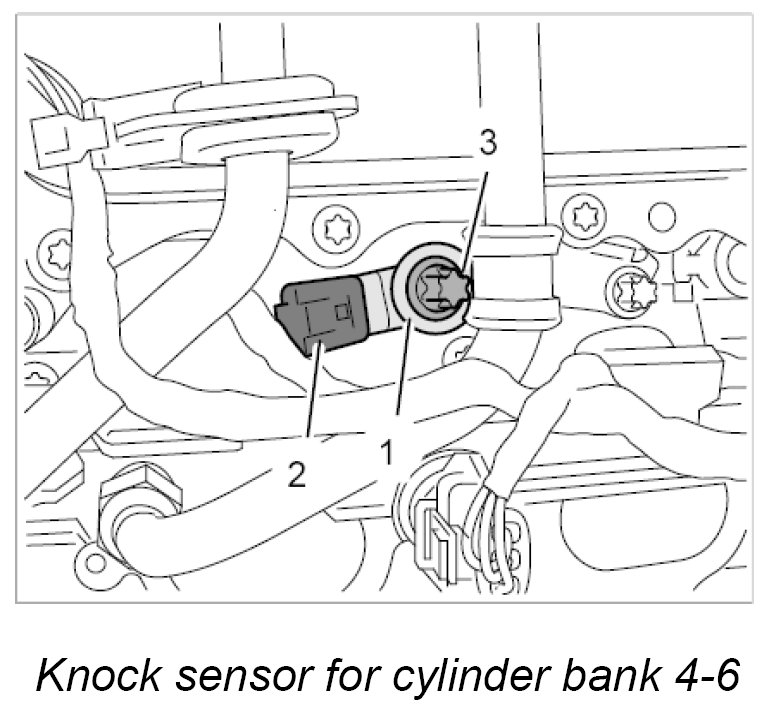 3

2

1

Knock sensor for cylinder bank 4-6