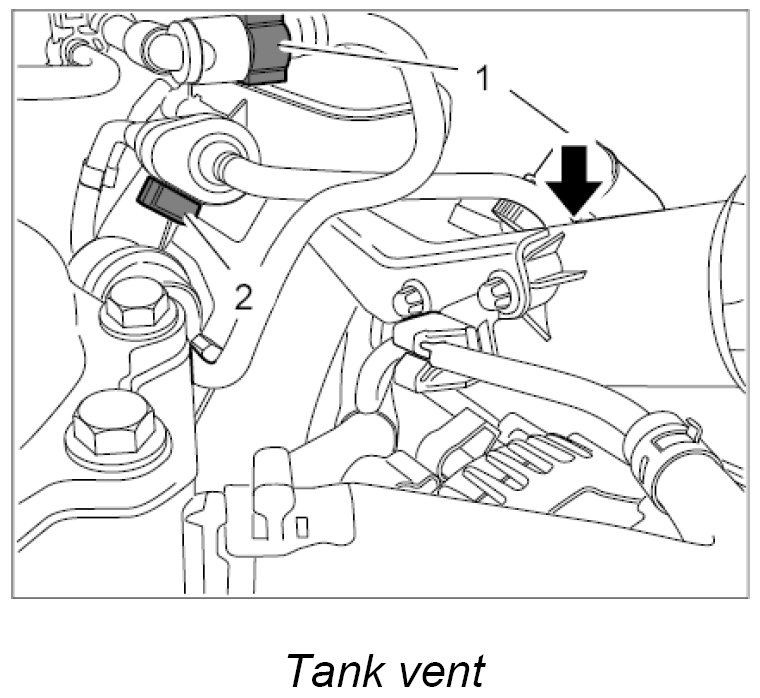 1

2

Tank vent