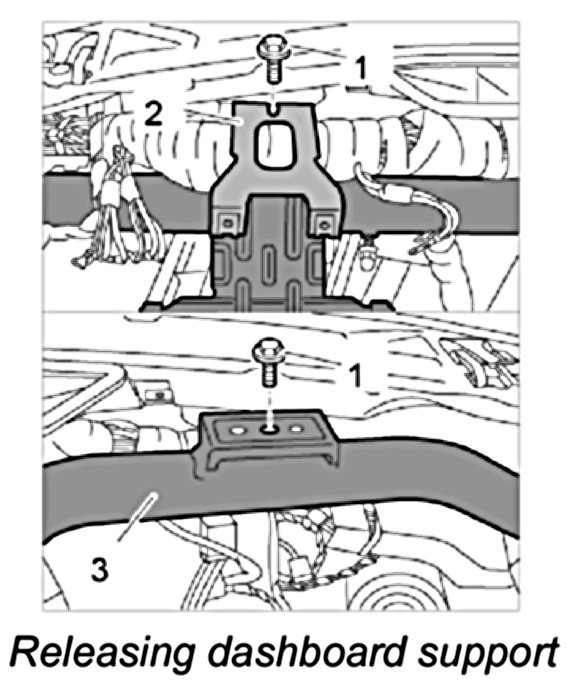 1
2
1
3
Releasing dashboard support