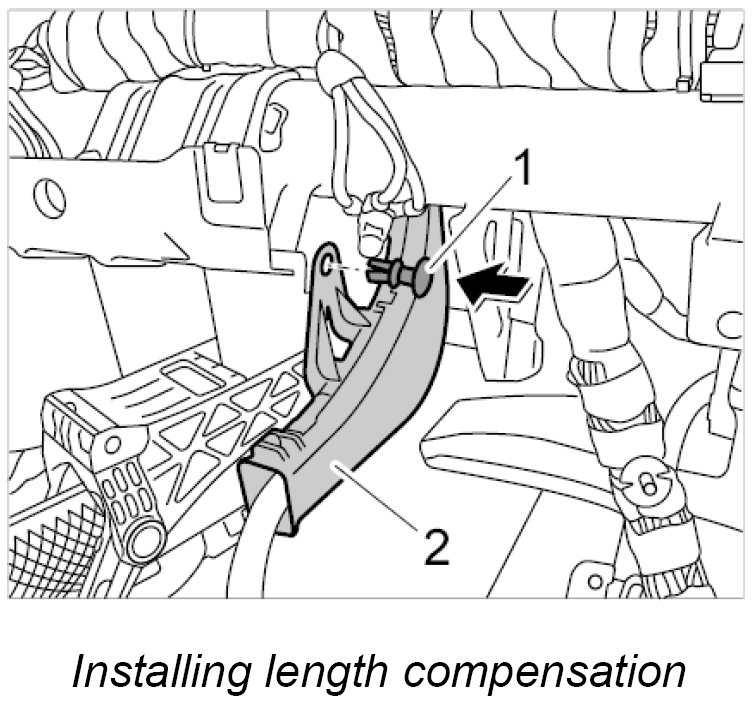 1

2

Installing length compensation