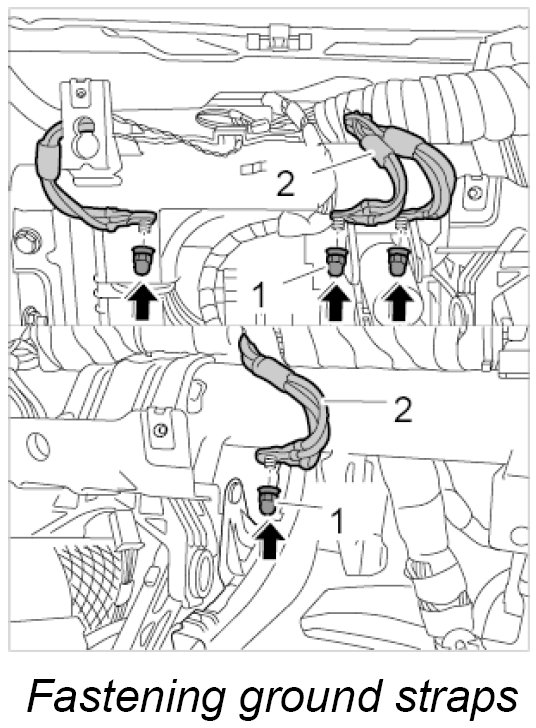 2
1
2
1
Fastening ground straps