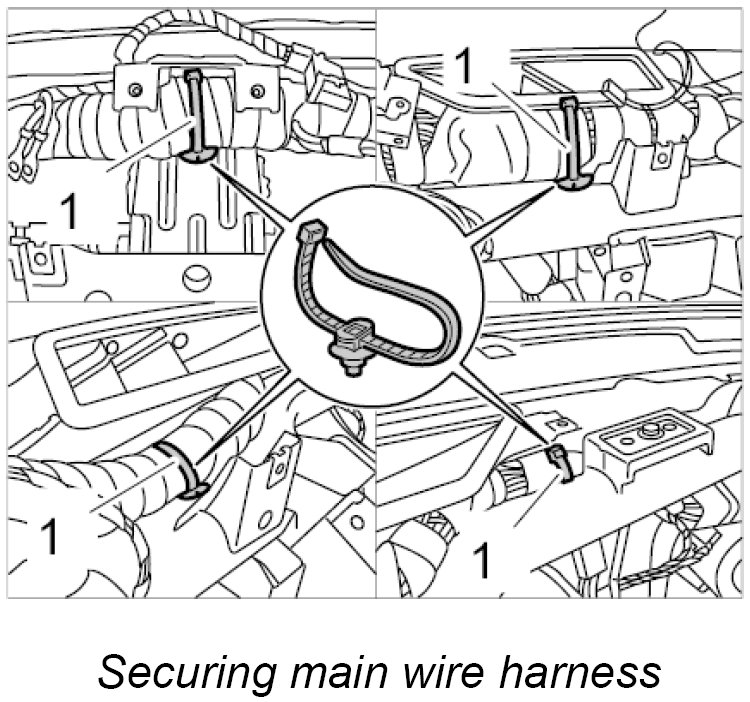 1

1

1

1

Securing main wire harness