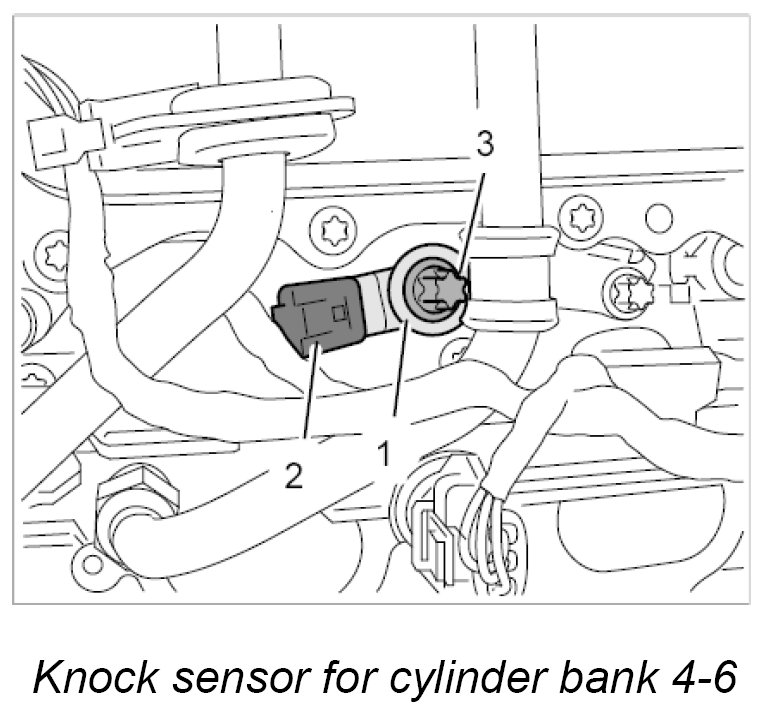 3

2

1

Knock sensor for cylinder bank 4-6