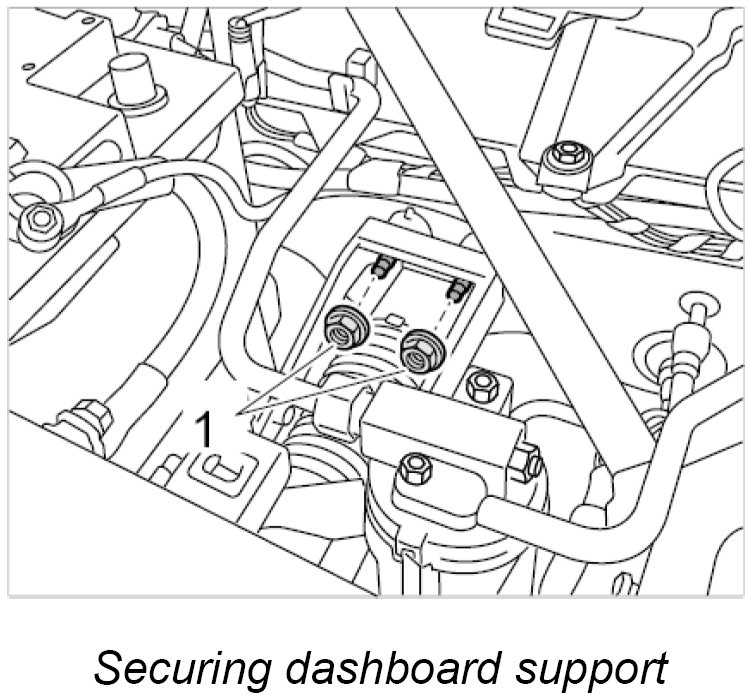 1

Securing dashboard support