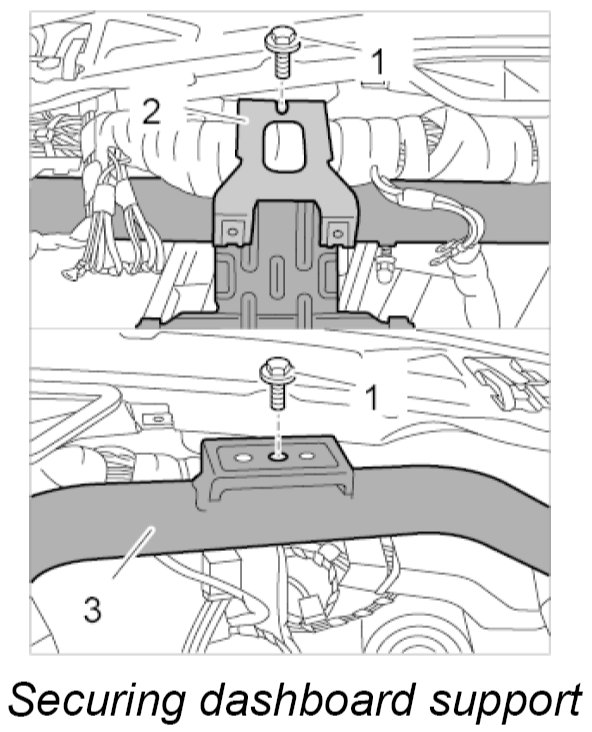 1
2
1
3
Securing dashboard support