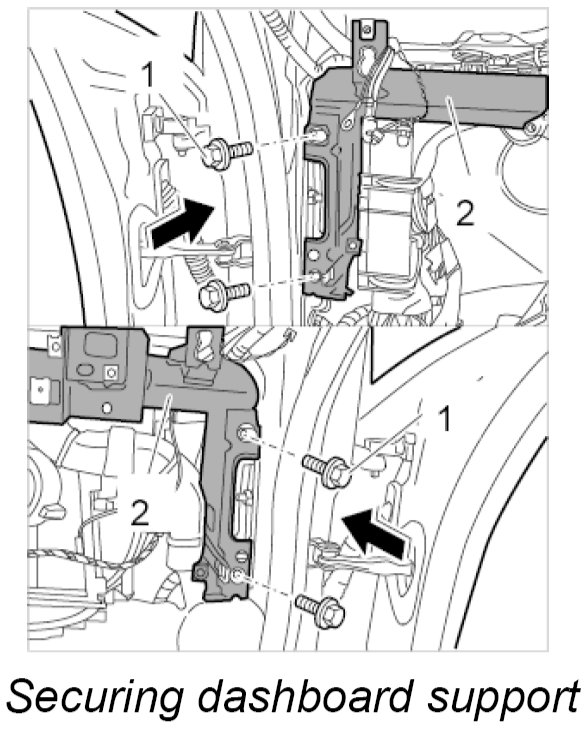 1
2
2
1
Securing dashboard support