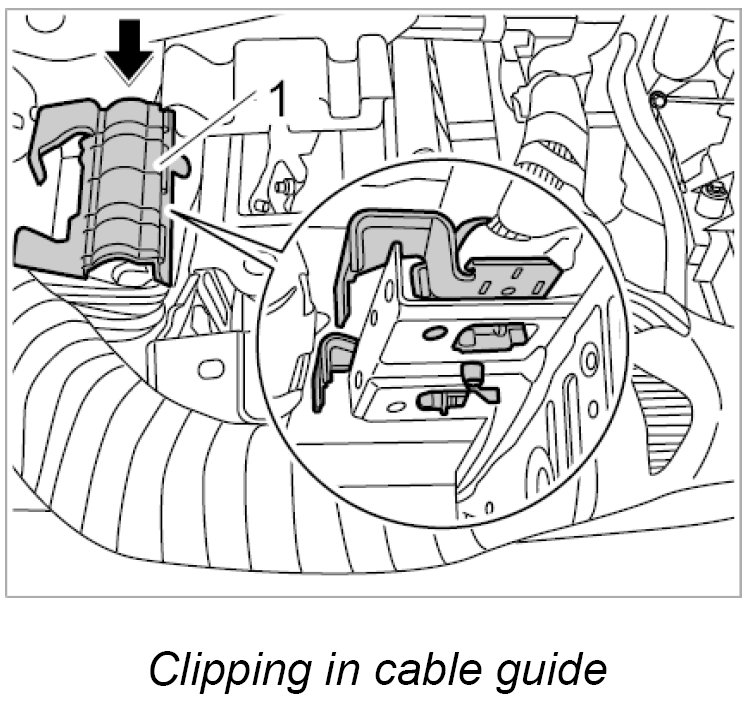 1

Clipping in cable guide