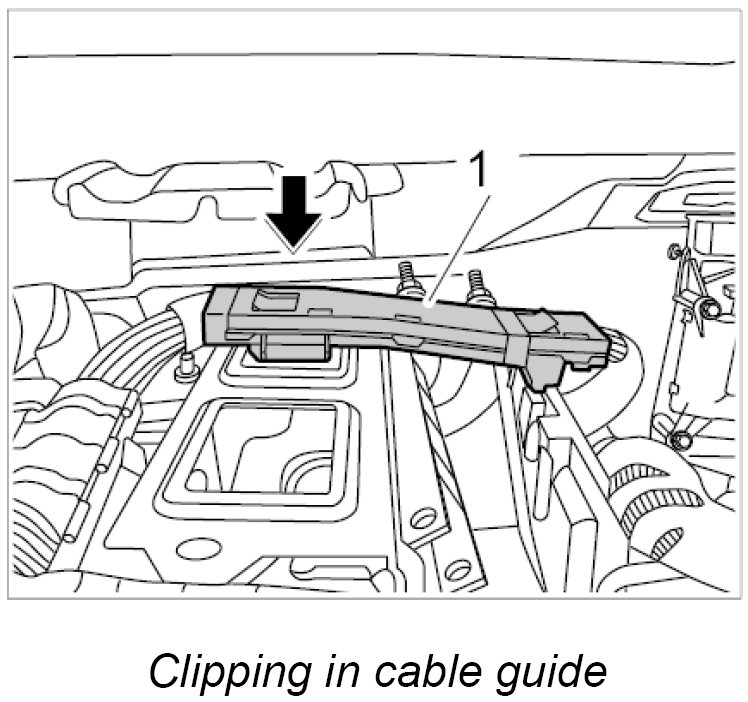 1

Clipping in cable guide