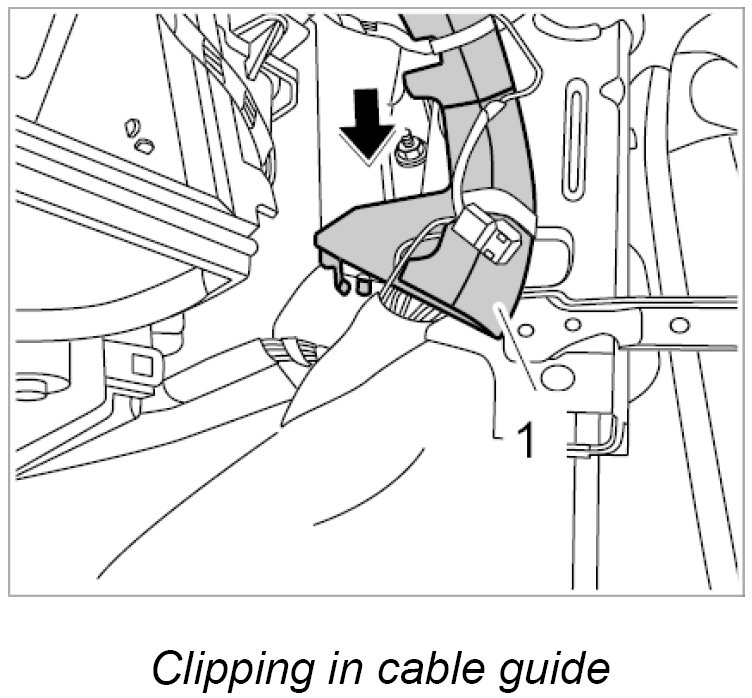 1

Clipping in cable guide