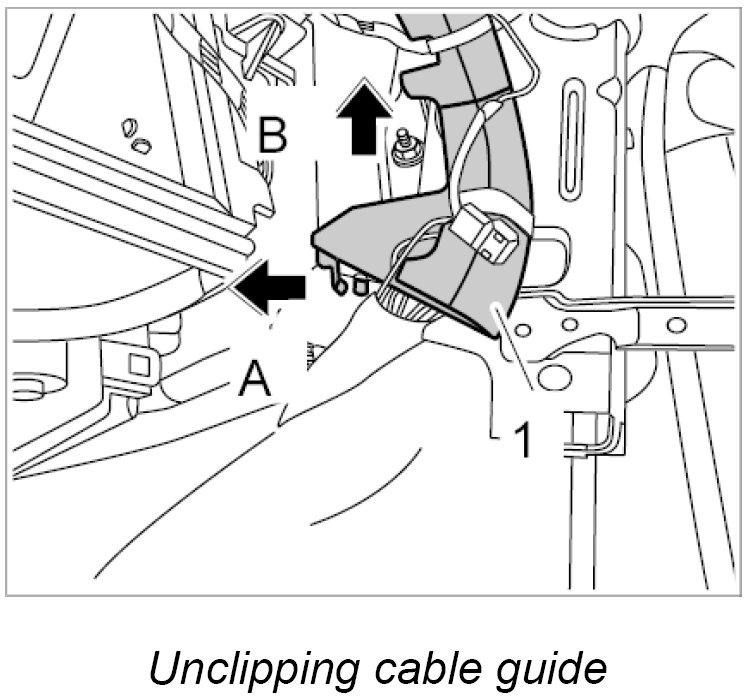 B

A

1

Unclipping cable guide