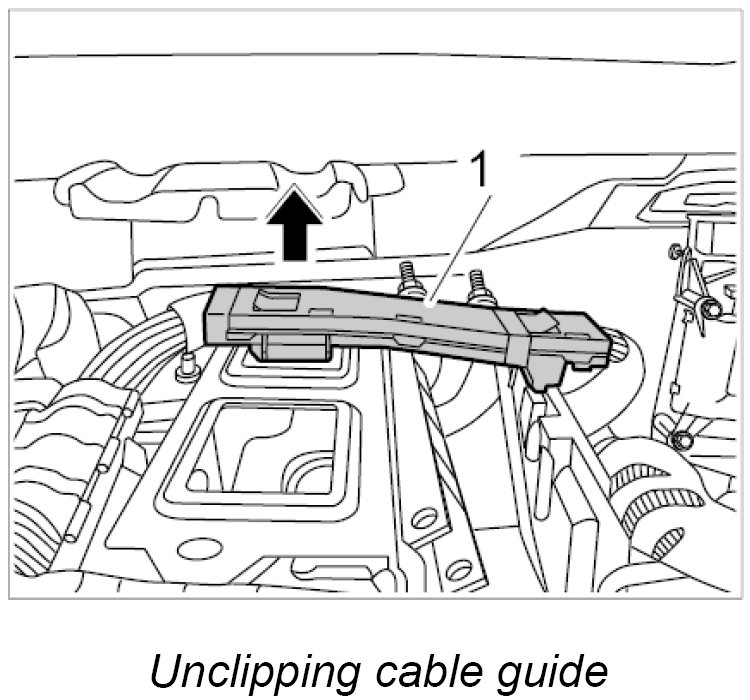 1

Unclipping cable guide