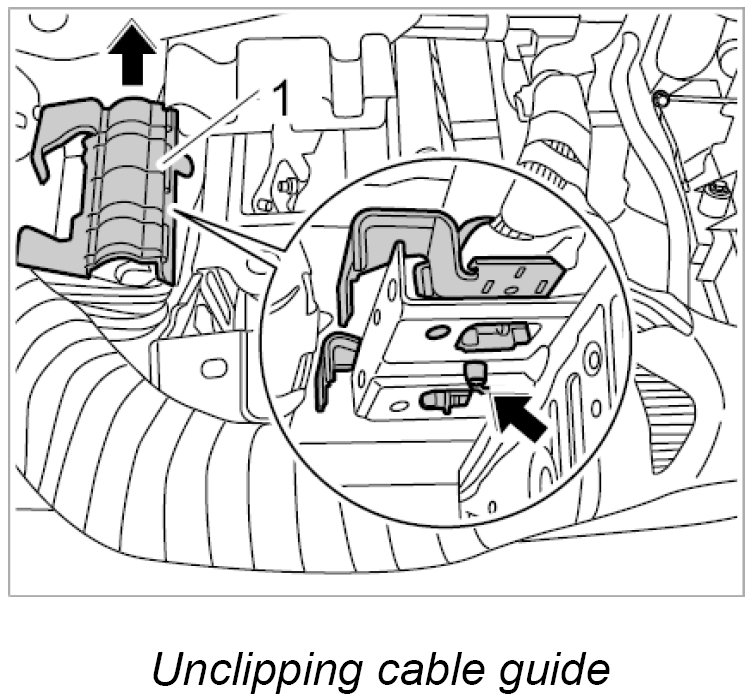 1

Unclipping cable guide