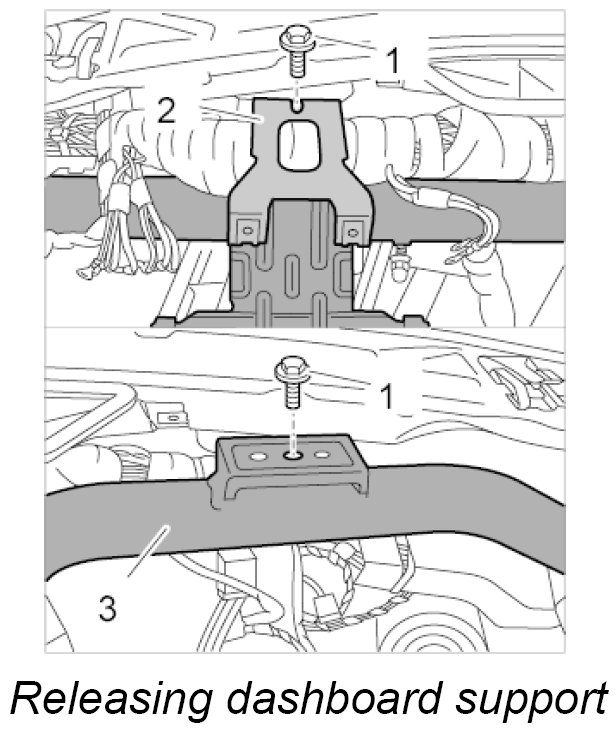 1
2
1
3
Releasing dashboard support