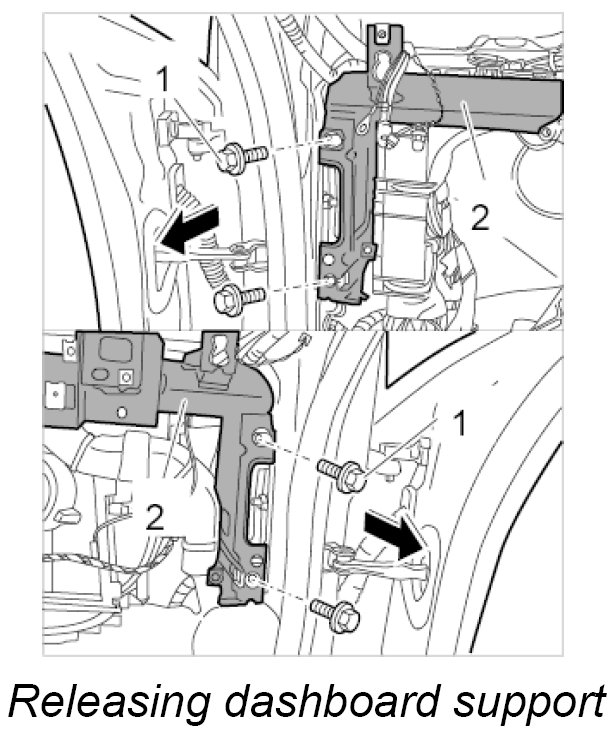 1

2

2

1

Releasing dashboard support