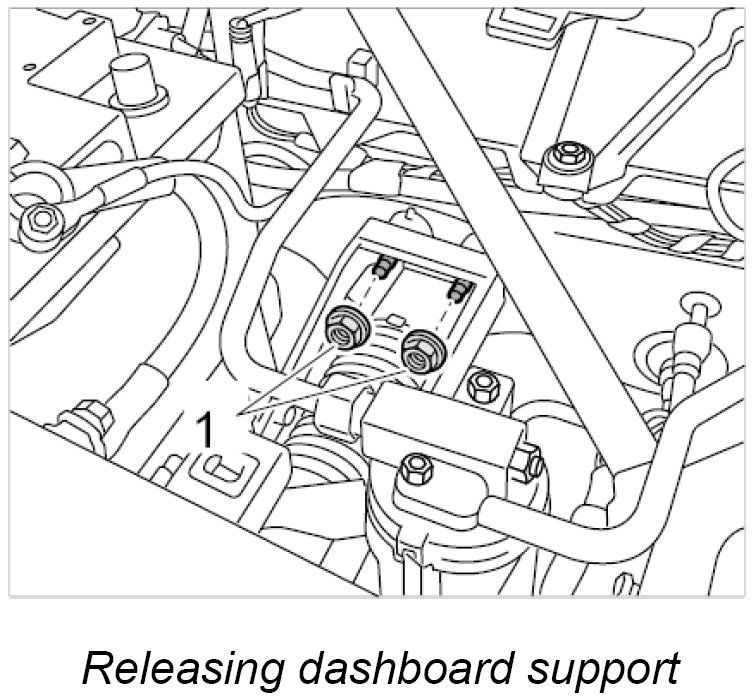 1

Releasing dashboard support