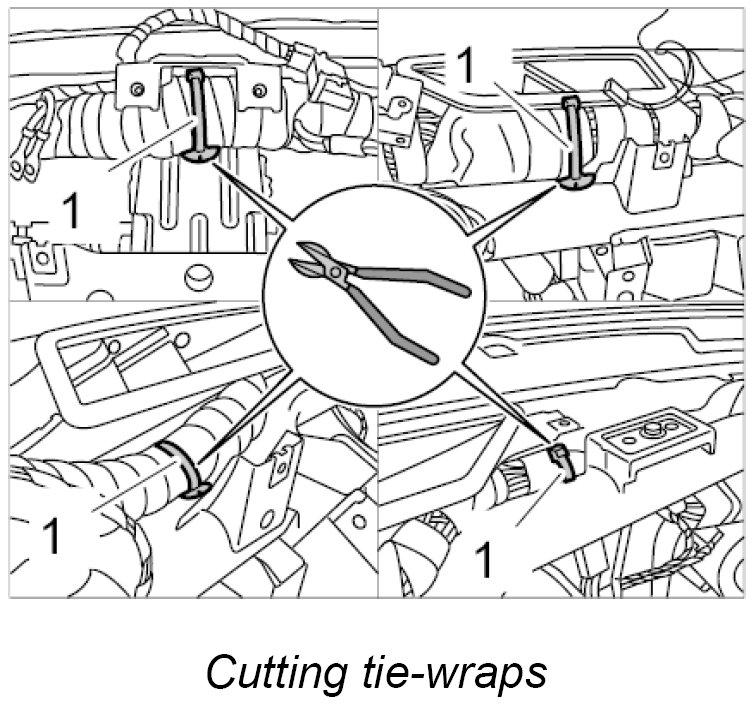 1

1

1

1

Cutting tie-wraps