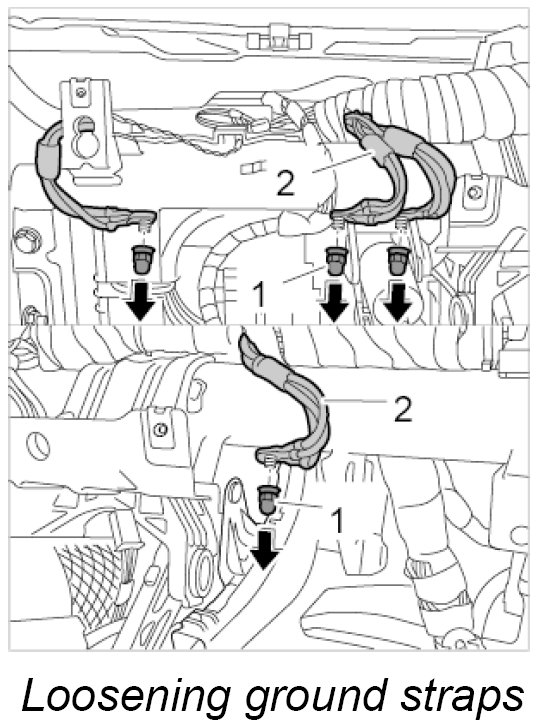 2
1
2
1
Loosening ground straps