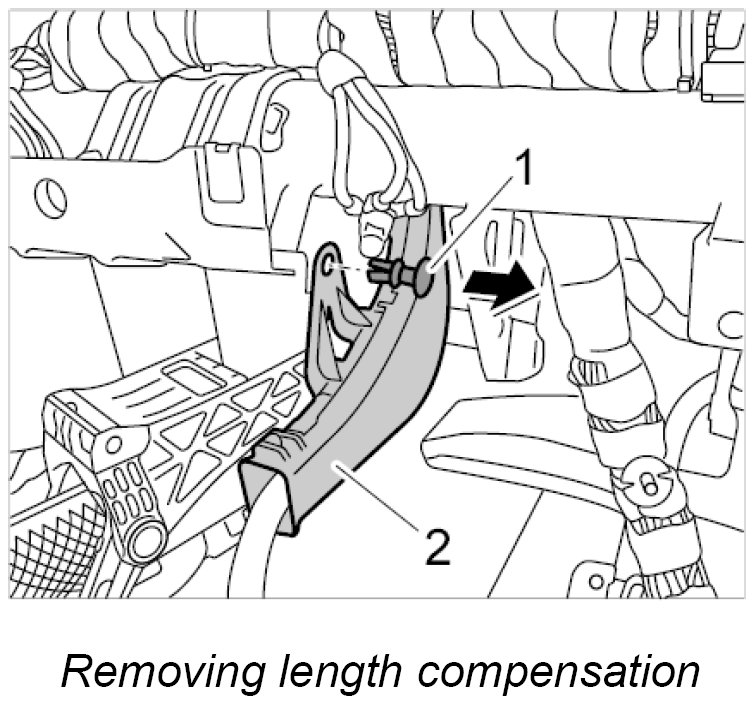 1

2

Removing length compensation