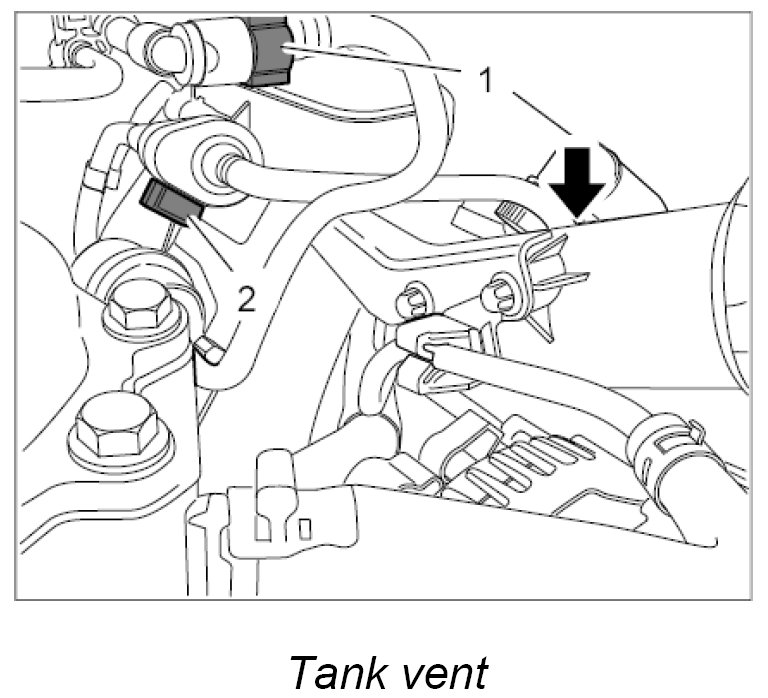 1
2
Tank vent