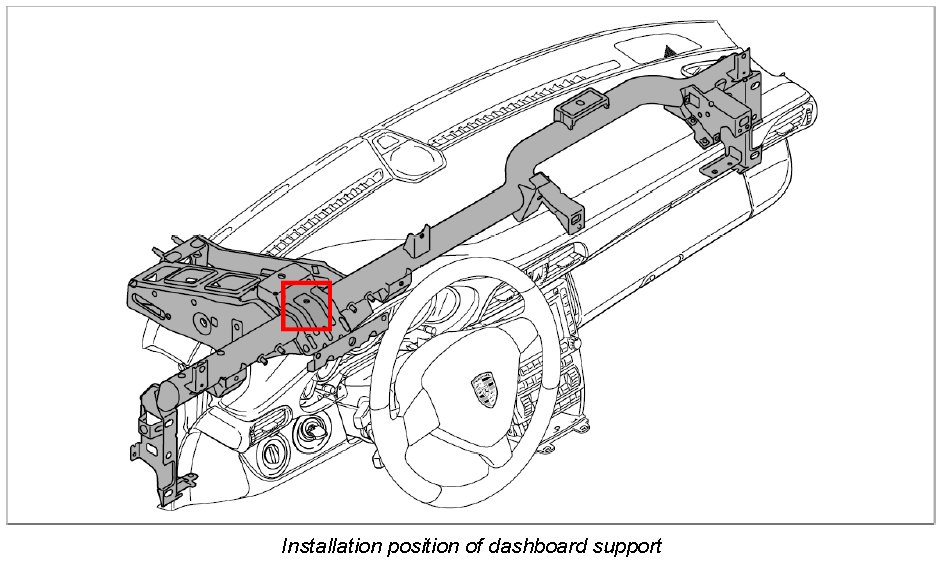 Installation position of dashboard support