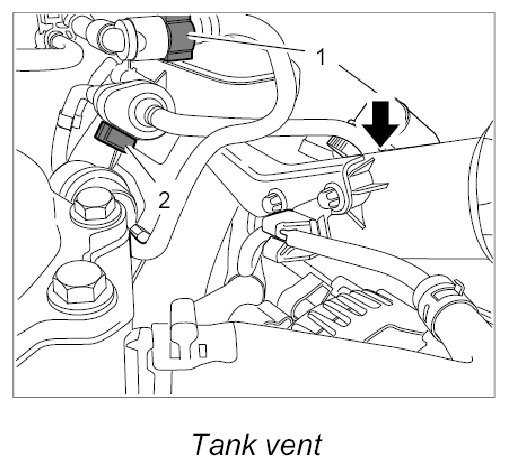 1
2
Tank vent