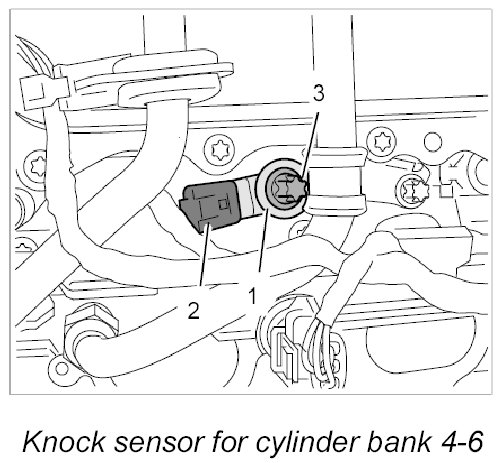 3

2

1

Knock sensor for cylinder bank 4-6