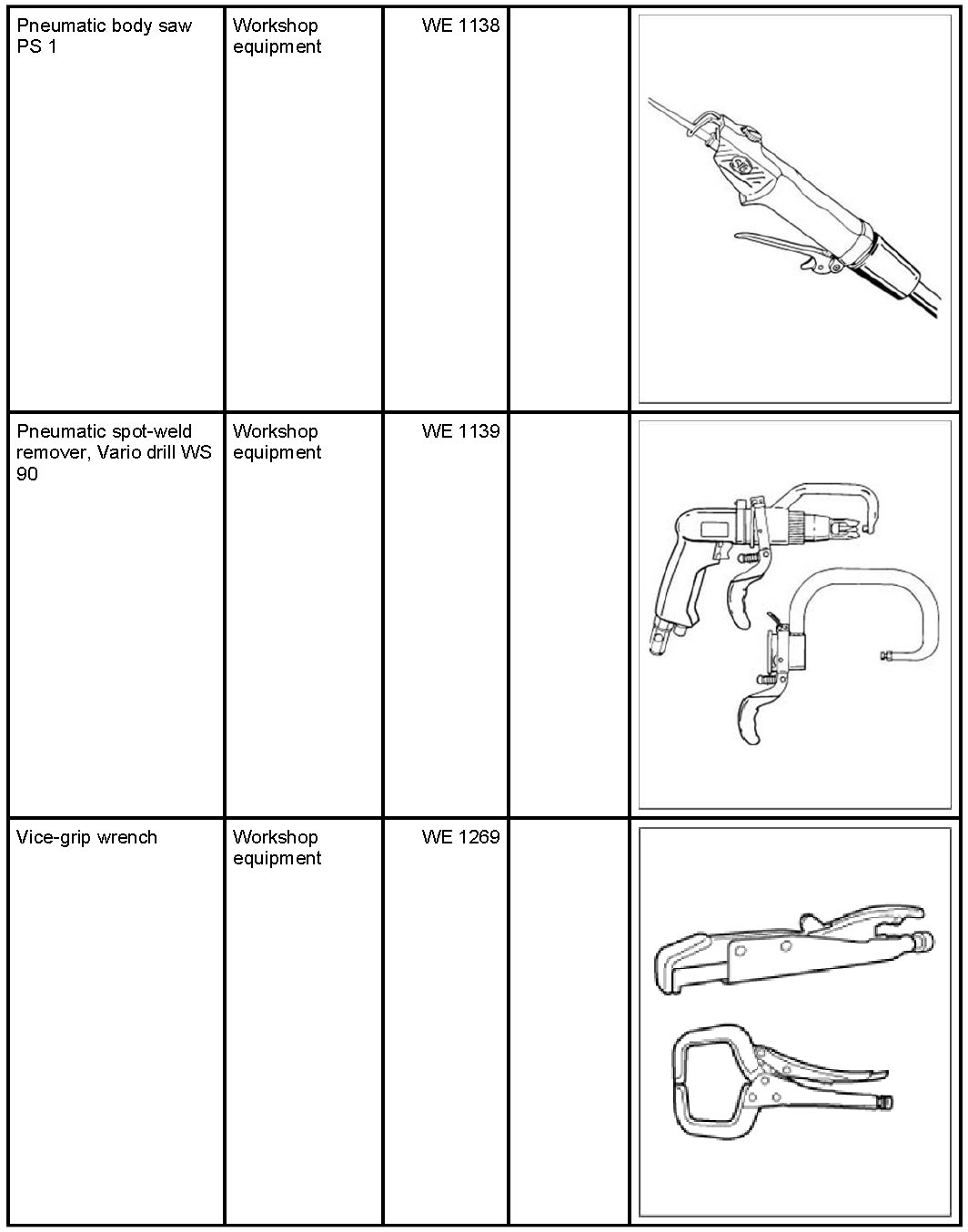 | | | | | |
|---|---|---|---|---|
| Pneumatic body saw PS 1 | Workshop equipment | WE 1138 | | |
| Pneumatic spot-weld remover, Vario drill WS 90 | Workshop equipment | WE 1139 | | |
| Vice-grip wrench | Workshop equipment | WE 1269 | | |