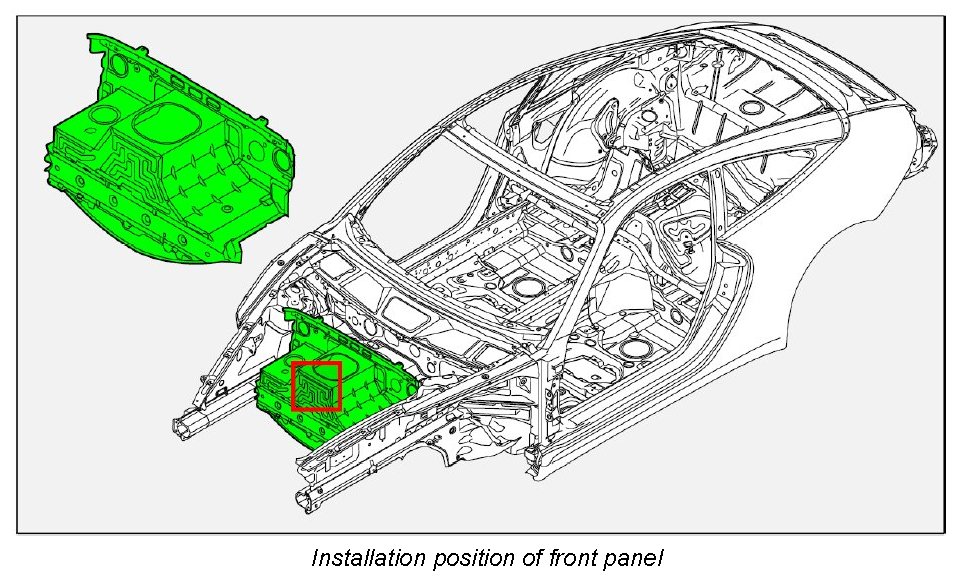 Installation position of front panel