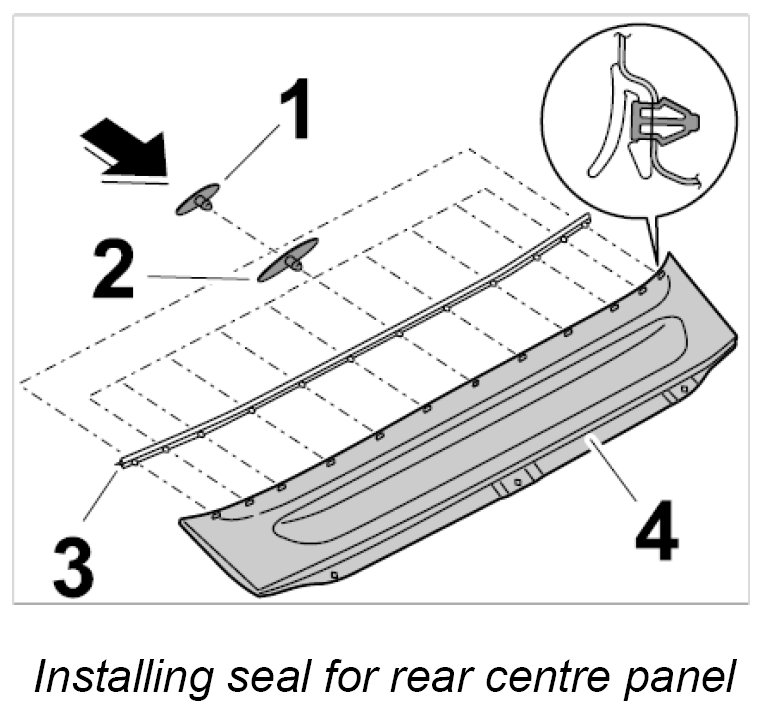 1
2
3
4

Installing seal for rear centre panel