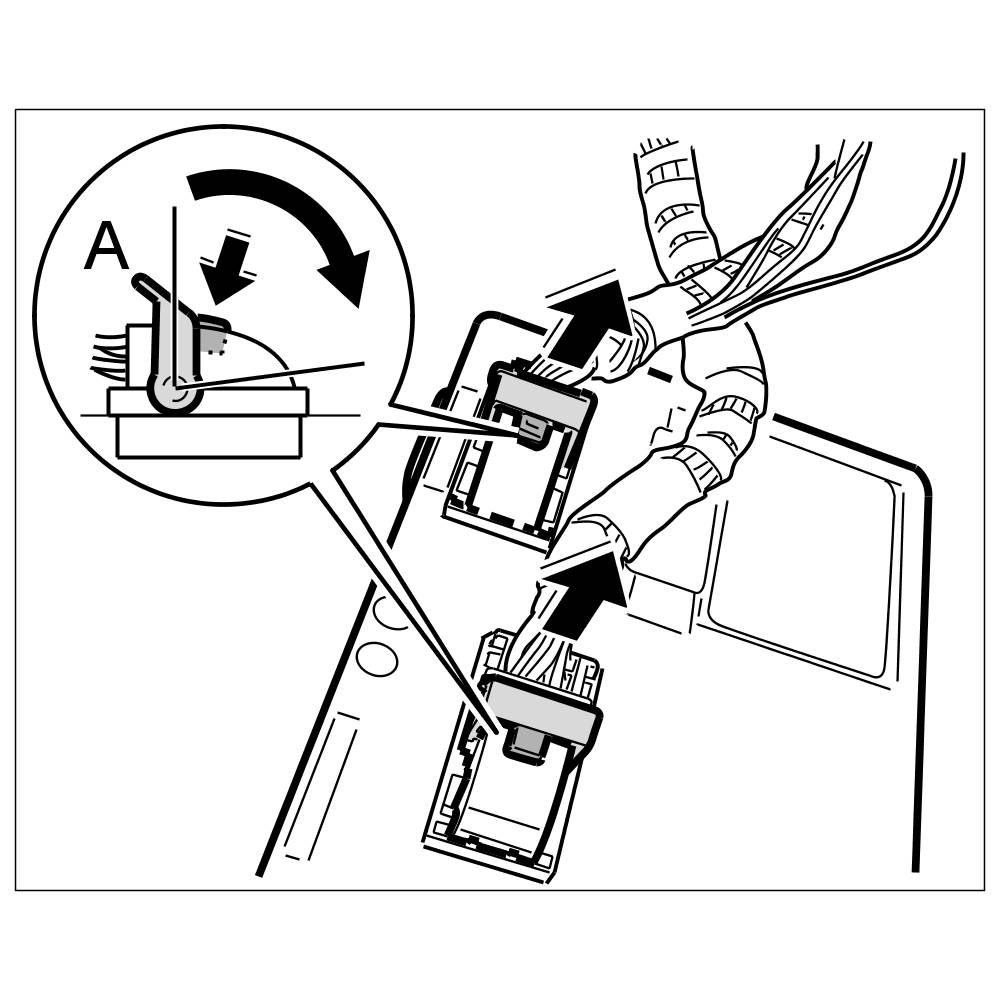 A