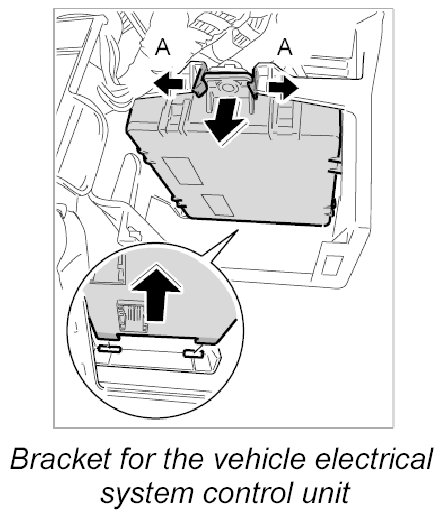 A
A

Bracket for the vehicle electrical system control unit