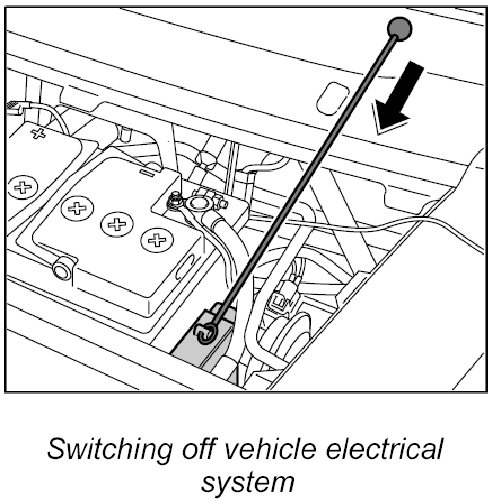 Switching off vehicle electrical system