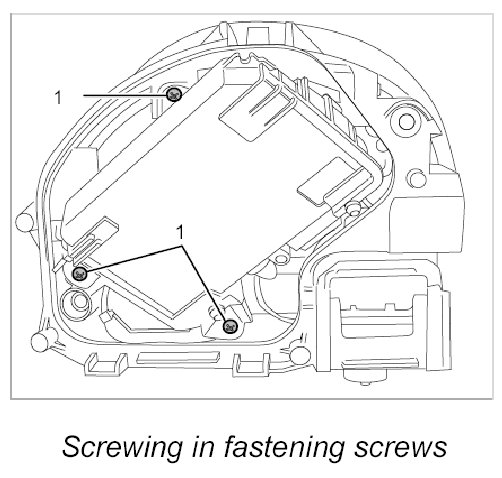 1

1

Screwing in fastening screws