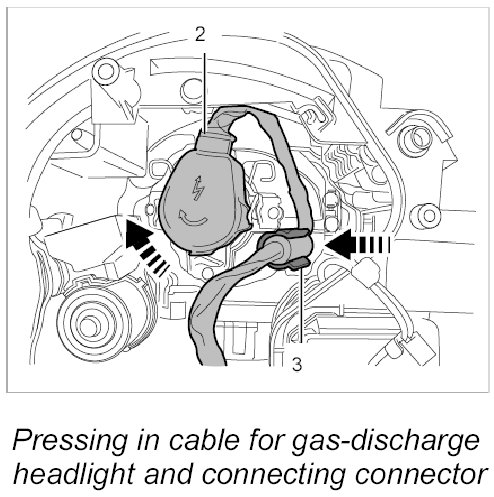 2

3

Pressing in cable for gas-discharge headlight and connecting connector