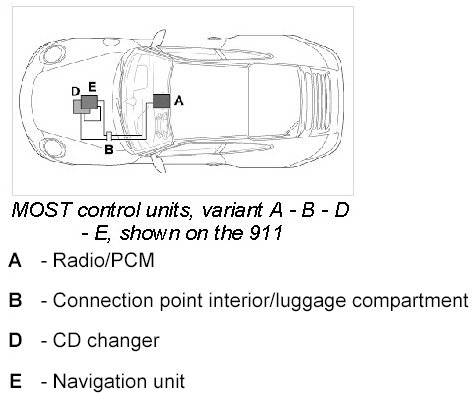 D E

A

B

MOST control units, variant A - B - D - E, shown on the 911

A - Radio/PCM

B - Connection point interior/luggage compartment

D - CD changer

E - Navigation unit