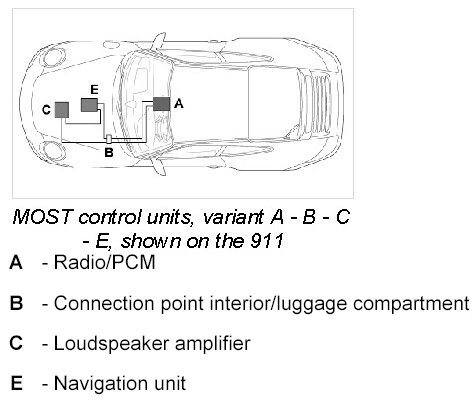 E
C
A
B

MOST control units, variant A - B - C - E, shown on the 911

A - Radio/PCM

B - Connection point interior/luggage compartment

C - Loudspeaker amplifier

E - Navigation unit