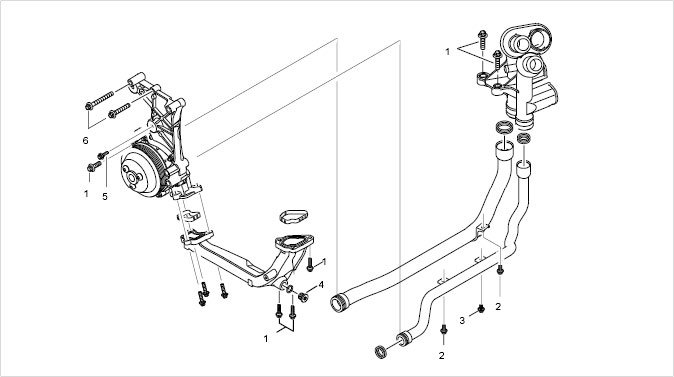 1
6
1
5
1
4
1
2
3
2