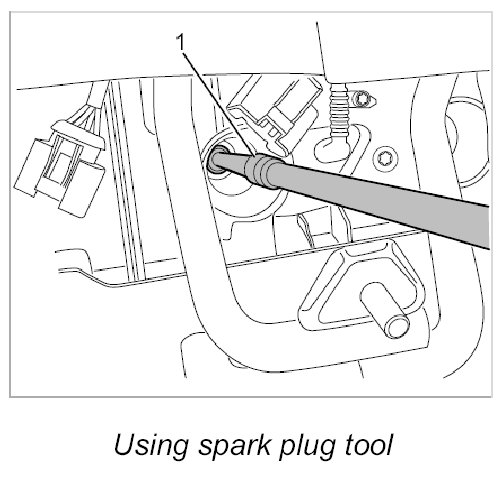 1

Using spark plug tool