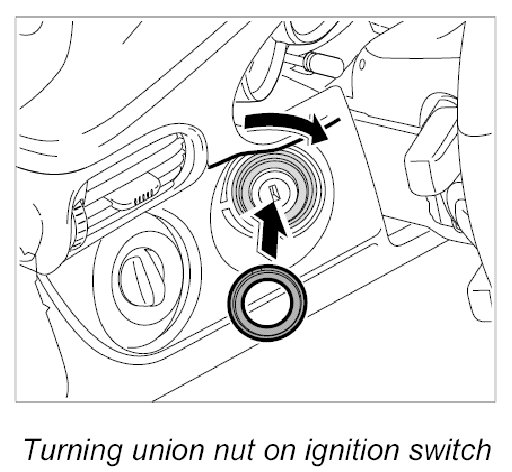 Turning union nut on ignition switch