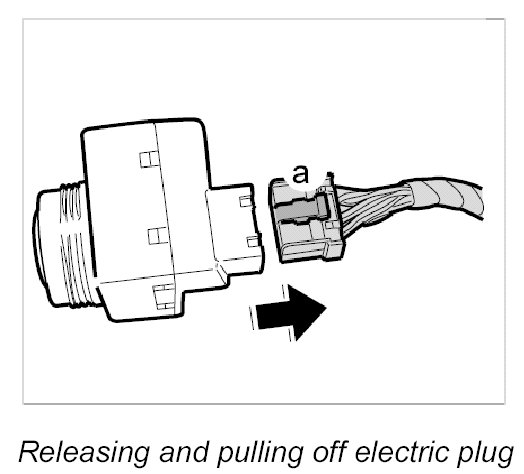 a

Releasing and pulling off electric plug